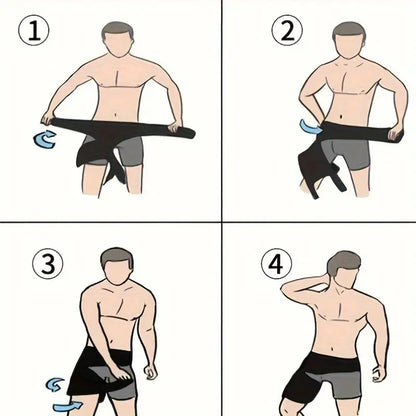 1

2

3

4