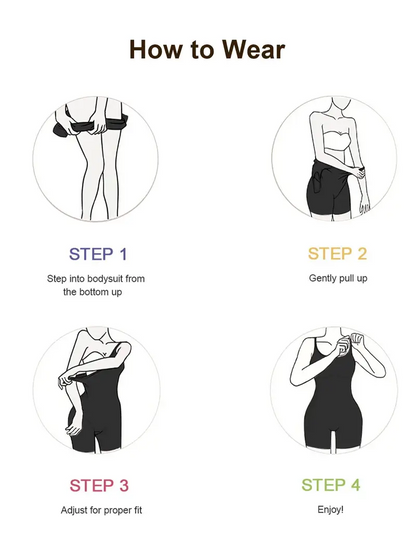 How to Wear

STEP 1

Step into bodysuit from the bottom up

STEP 2

Gently pull up

STEP 3

Adjust for proper fit

STEP 4

Enjoy!