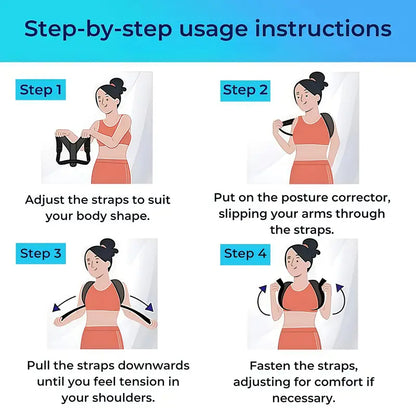 Step-by-step usage instructions

Step 1

Adjust the straps to suit your body shape.

Step 2

Put on the posture corrector, slipping your arms through the straps.

Step 3

Pull the straps downwards until you feel tension in your shoulders.

Step 4

Fasten the straps, adjusting for comfort if necessary.