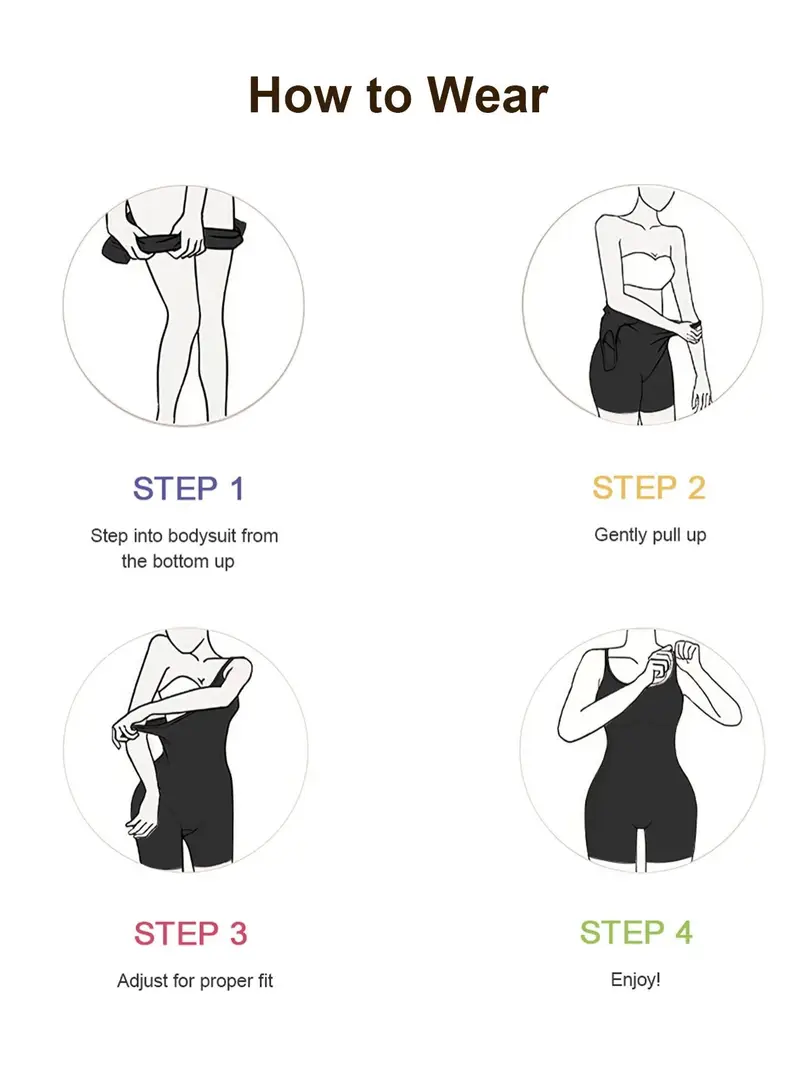 How to Wear

STEP 1

Step into bodysuit from the bottom up

STEP 2

Gently pull up

STEP 3

Adjust for proper fit

STEP 4

Enjoy!