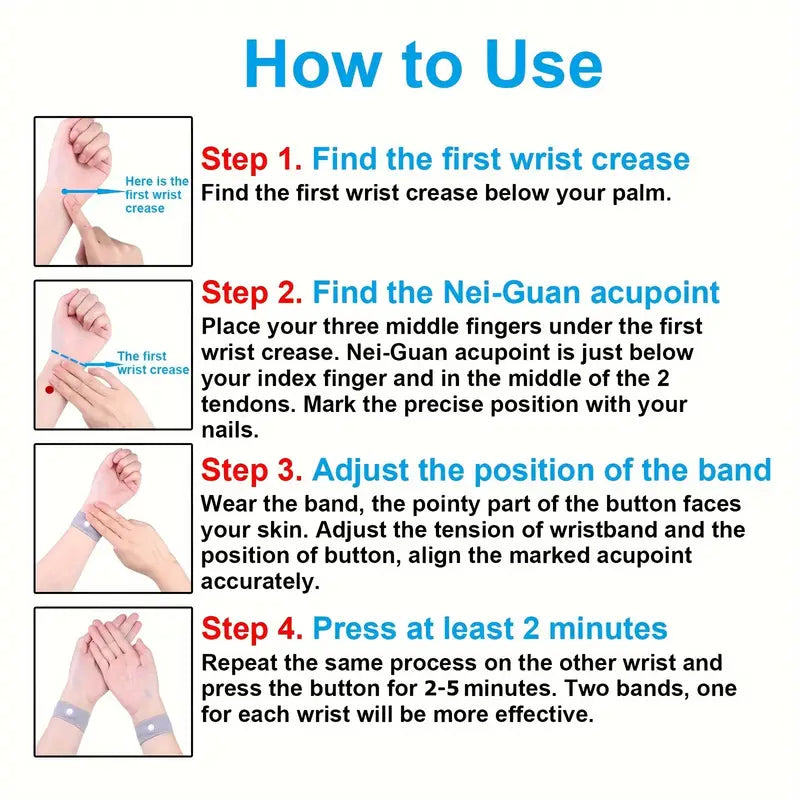 How to Use

Here is the first wrist crease

Step 1. Find the first wrist crease
Find the first wrist crease below your palm.

The first wrist crease

Step 2. Find the Nei-Guan acupoint
Place your three middle fingers under the first wrist crease. Nei-Guan acupoint is just below your index finger and in the middle of the 2 tendons. Mark the precise position with your nails.

Step 3. Adjust the position of the band
Wear the band, the pointy part of the button faces your skin. Adjust the tension of wristband and the position of button, align the marked acupoint accurately.

Step 4. Press at least 2 minutes
Repeat the same process on the other wrist and press the button for 2-5 minutes. Two bands, one for each wrist will be more effective.